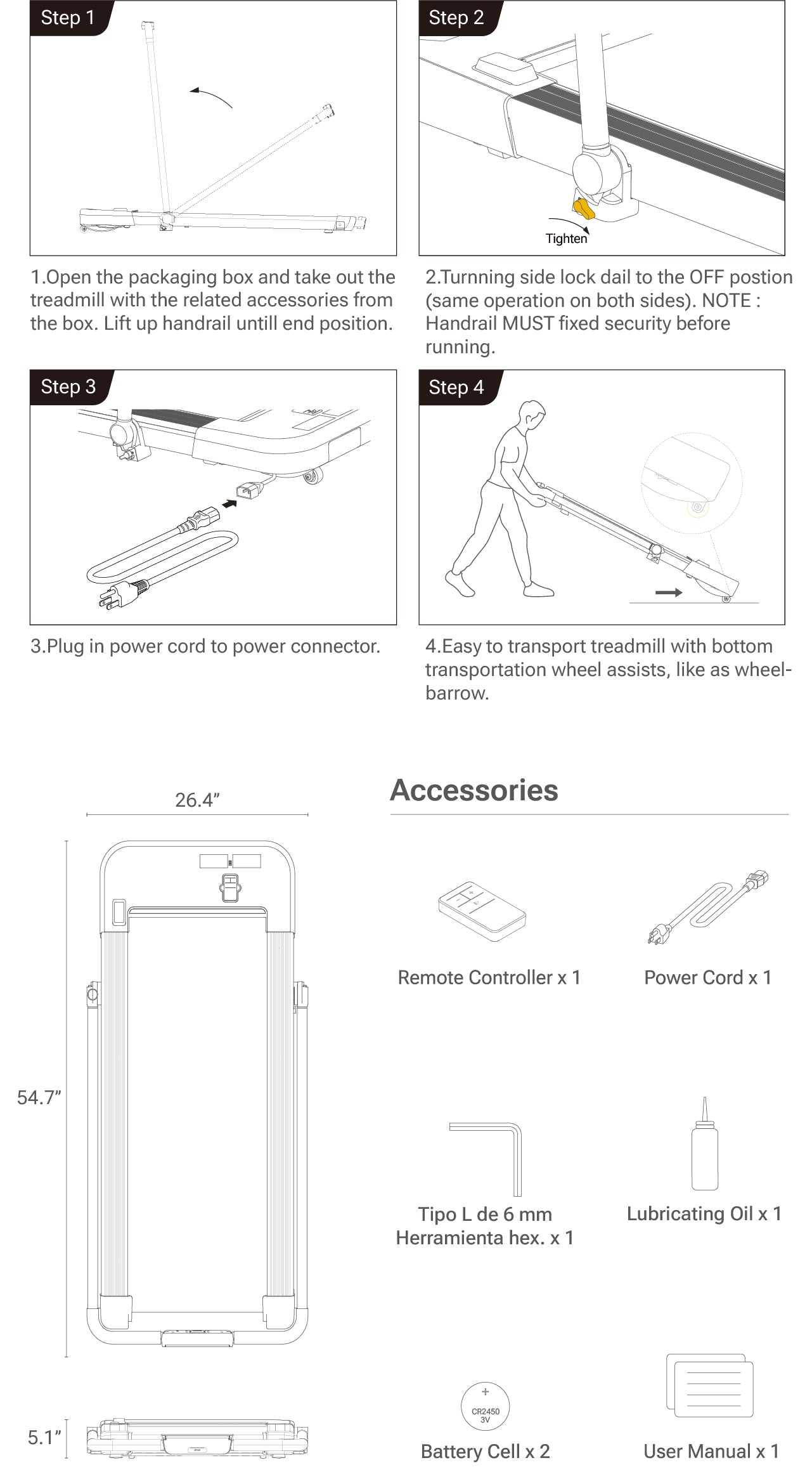 Step 1

1.Open the packaging box and take out the treadmill with the related accessories from the box. Lift up handrail untill end position.

Step 2

Tighten

2.Turnning side lock dail to the OFF postion (same operation on both sides). NOTE : Handrail MUST fixed security before running.

Step 3

3.Plug in power cord to power connector.

Step 4

4.Easy to transport treadmill with bottom transportation wheel assists, like as wheelbarrow.

26.4”

54.7”

5.1”

Accessories

Remote Controller x 1

Power Cord x 1

Tipo L de 6 mm
Herramienta hex. x 1

Lubricating Oil x 1

+
CR2450
3V

Battery Cell x 2

User Manual x 1